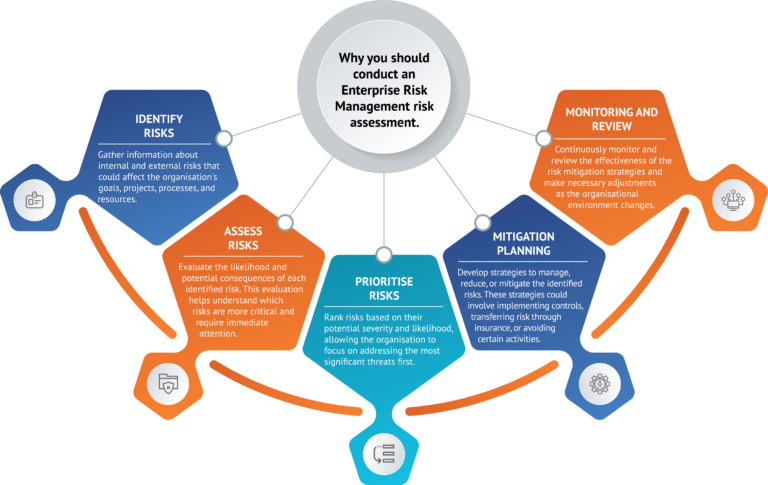 Why you should conduct an Enterprise Risk Management risk assessment.

IDENTIFY RISKS

Gather information about internal and external risks that could affect the organisation's goals, projects, processes, and resources.

ASSESS RISKS

Evaluate the likelihood and potential consequences of each identified risk. This evaluation helps understand which risks are more critical and require immediate attention.

PRIORITISE RISKS

Rank risks based on their potential severity and likelihood, allowing the organisation to focus on addressing the most significant threats first.

MITIGATION PLANNING

Develop strategies to manage, reduce, or mitigate the identified risks. These strategies could involve implementing controls, transferring risk through insurance, or avoiding certain activities.

MONITORING AND REVIEW

Continuously monitor and review the effectiveness of the risk mitigation strategies and make necessary adjustments as the organisational environment changes.